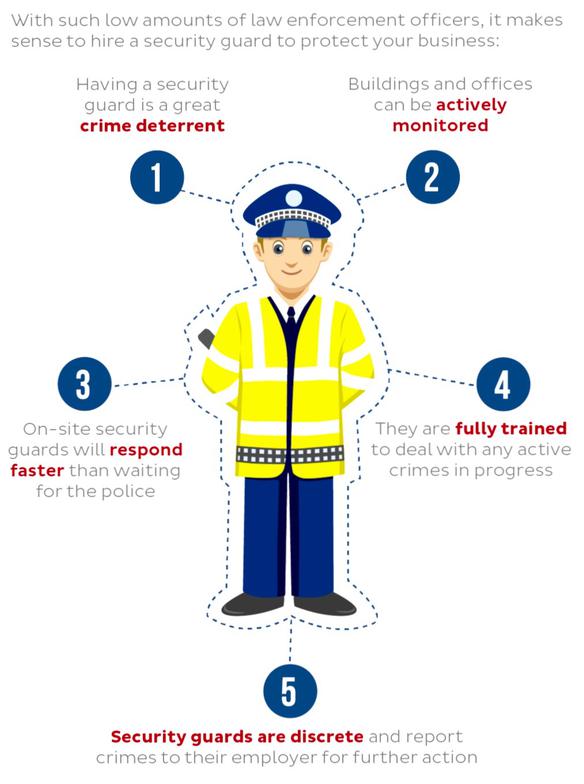 With such low amounts of law enforcement officers, it makes sense to hire a security guard to protect your business:

Having a security guard is a great crime deterrent

1

Buildings and offices can be actively monitored

2

3

On-site security guards will respond faster than waiting for the police

4

They are fully trained to deal with any active crimes in progress

5

Security guards are discrete and report crimes to their employer for further action